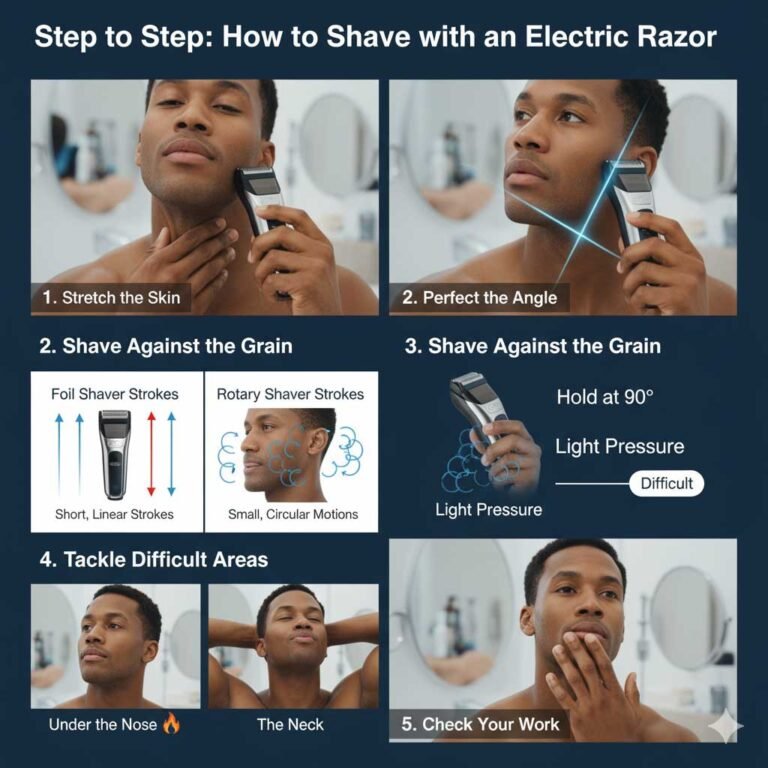 Step to Step: How to Shave with an Electric Razor

1. Stretch the Skin

2. Perfect the Angle

2. Shave Against the Grain

Foil Shaver Strokes

Short, Linear Strokes

Rotary Shaver Strokes

Small, Circular Motions

3. Shave Against the Grain

Hold at 90°

Light Pressure

Difficult

Light Pressure

4. Tackle Difficult Areas

Under the Nose

The Neck

5. Check Your Work